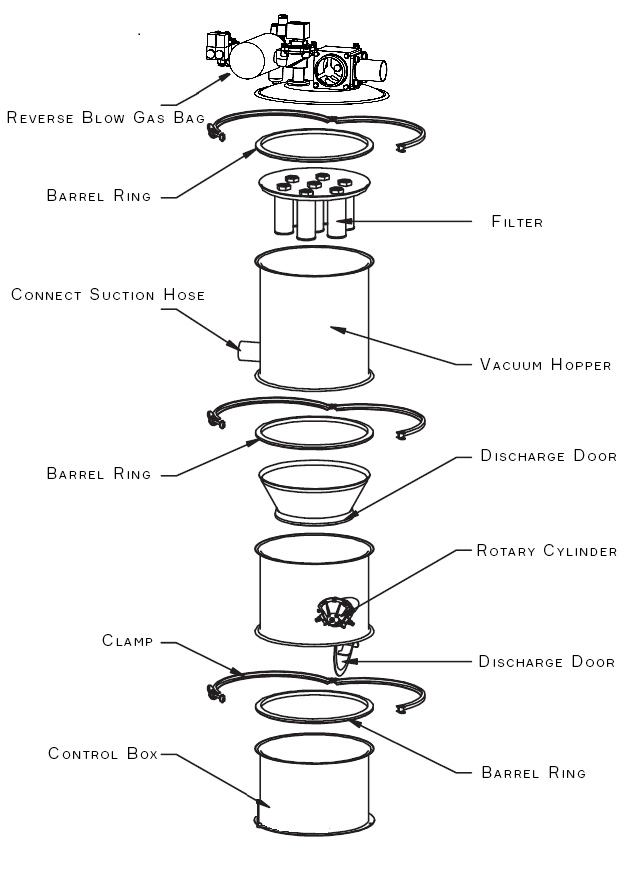 Reverse Blow Gas Bag

Barrel Ring

Filter

Connect Suction Hose

Vacuum Hopper

Barrel Ring

Discharge Door

Rotary Cylinder

Clamp

Discharge Door

Control Box

Barrel Ring